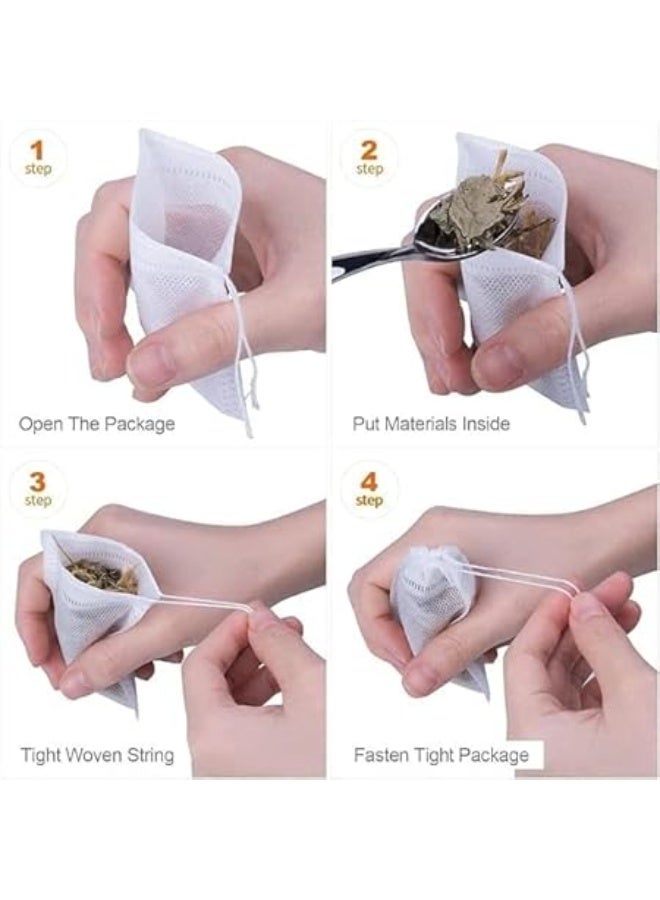 1
step

Open The Package

2
step

Put Materials Inside

3
step

Tight Woven String

4
step

Fasten Tight Package